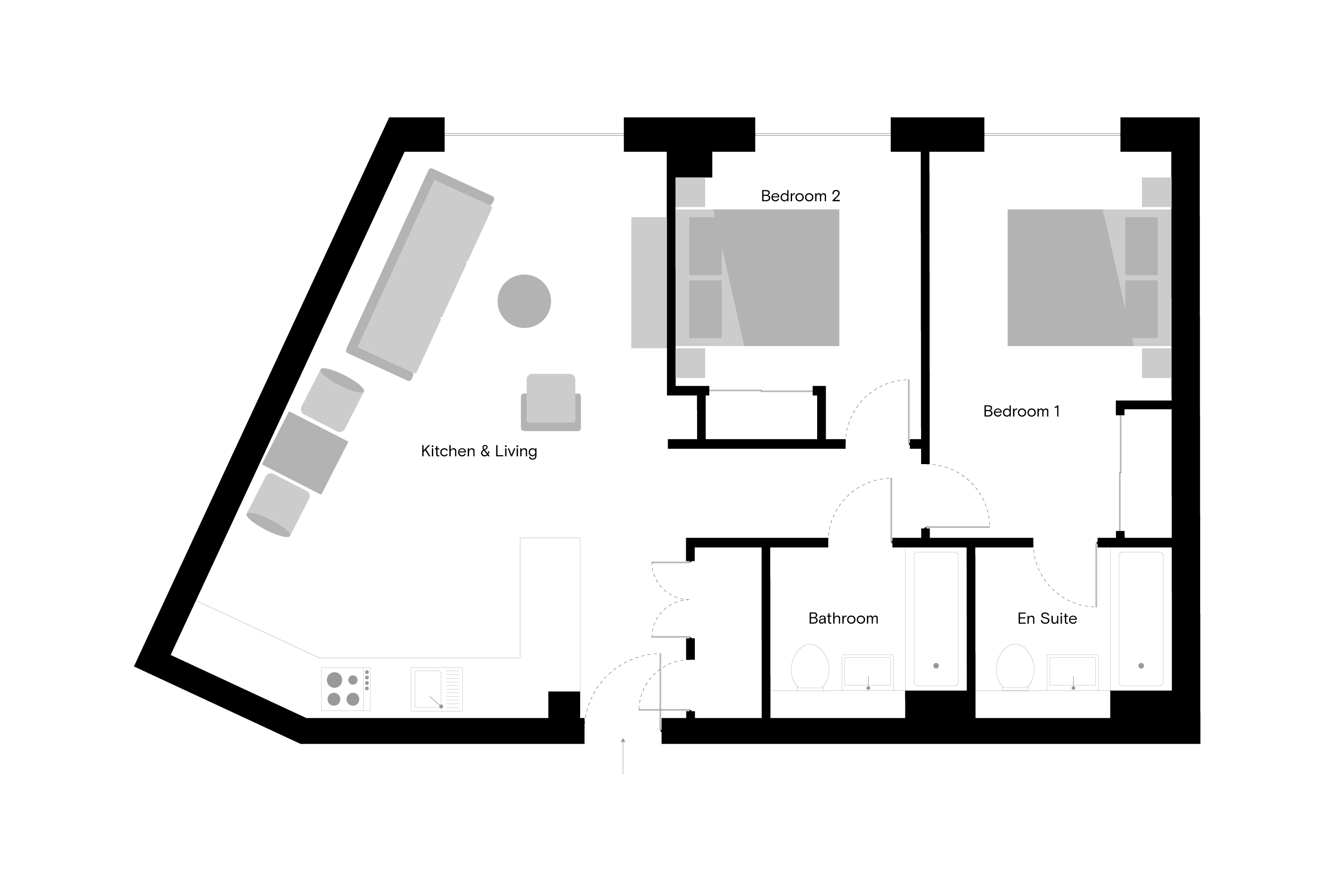 Bedroom 2

Bedroom 1

Kitchen & Living

Bathroom

En Suite